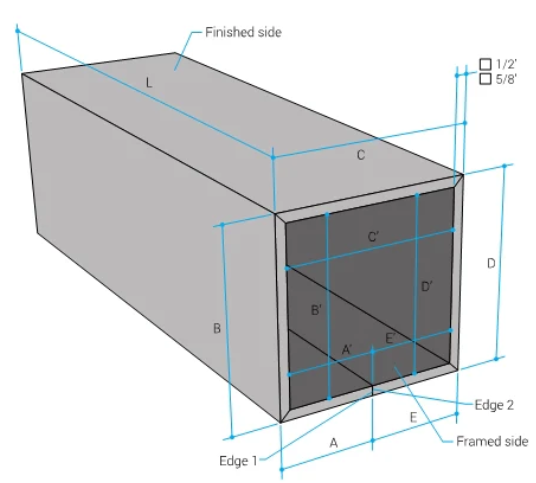 Finished side

1/2'
5/8'

L

C

C'

D

D'

B'

B

A'

E'

Edge 2

E

Framed side

A

Edge 1