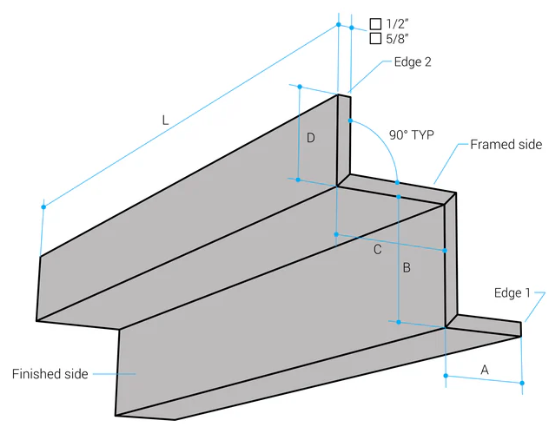 ☐ 1/2"
☐ 5/8"

Edge 2

L

D

90° TYP

Framed side

C

B

Edge 1

Finished side

A