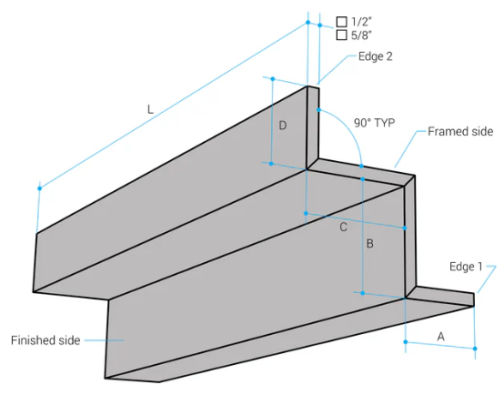 ☐ 1/2"
☐ 5/8"

Edge 2

L

D

90° TYP

Framed side

C

B

Edge 1

Finished side

A